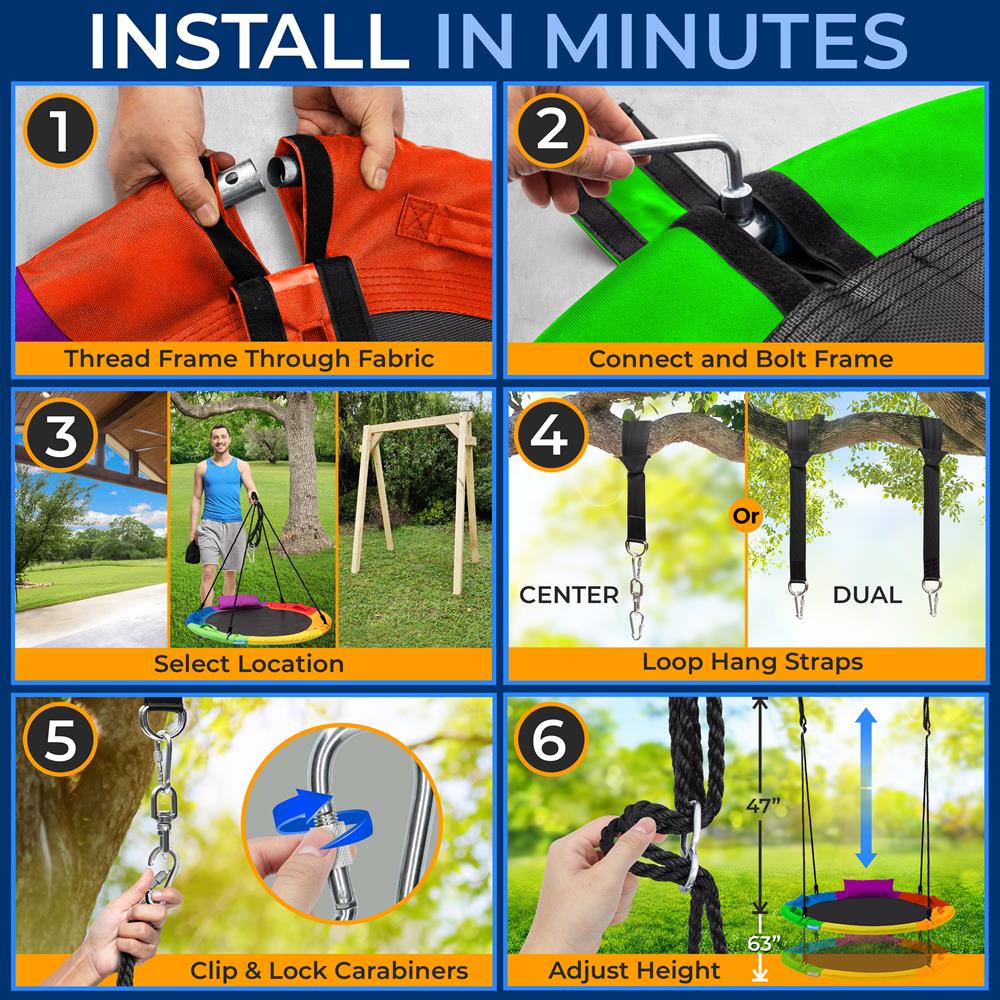 INSTALL IN MINUTES

1
Thread Frame Through Fabric

2
Connect and Bolt Frame

3
Select Location

4
CENTER
Or
DUAL
Loop Hang Straps

5
Clip & Lock Carabiners

6
47"
63"
Adjust Height