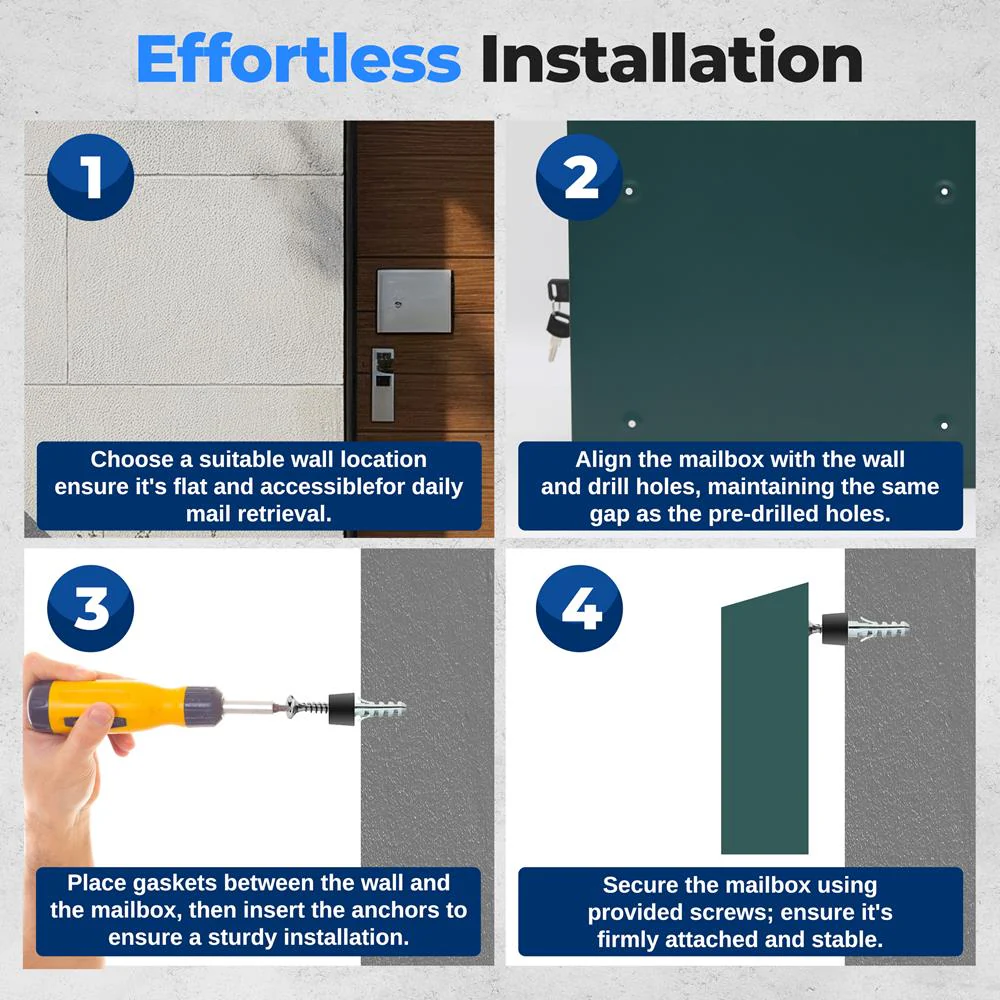 Effortless Installation

1

Choose a suitable wall location ensure it's flat and accessiblefor daily mail retrieval.

2

Align the mailbox with the wall and drill holes, maintaining the same gap as the pre-drilled holes.

3

Place gaskets between the wall and the mailbox, then insert the anchors to ensure a sturdy installation.

4

Secure the mailbox using provided screws; ensure it's firmly attached and stable.